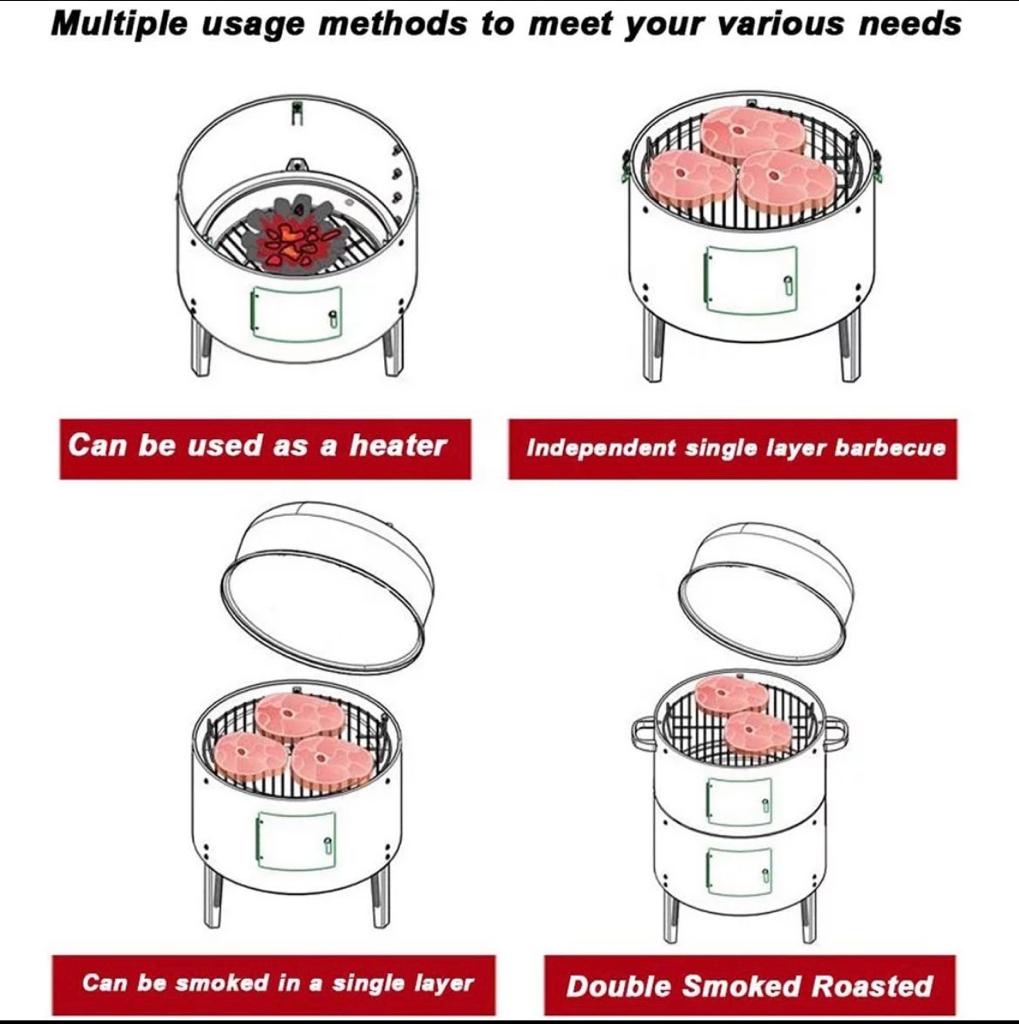 Multiple usage methods to meet your various needs

Can be used as a heater

Independent single layer barbecue

Can be smoked in a single layer

Double Smoked Roasted